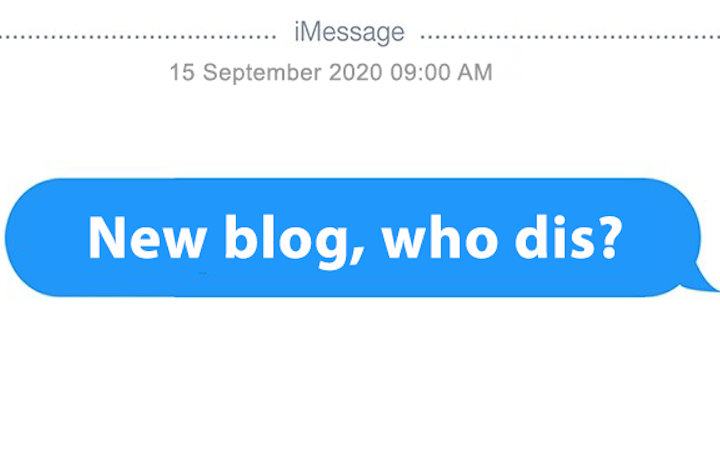 iMessage
15 September 2020 09:00 AM

New blog, who dis?